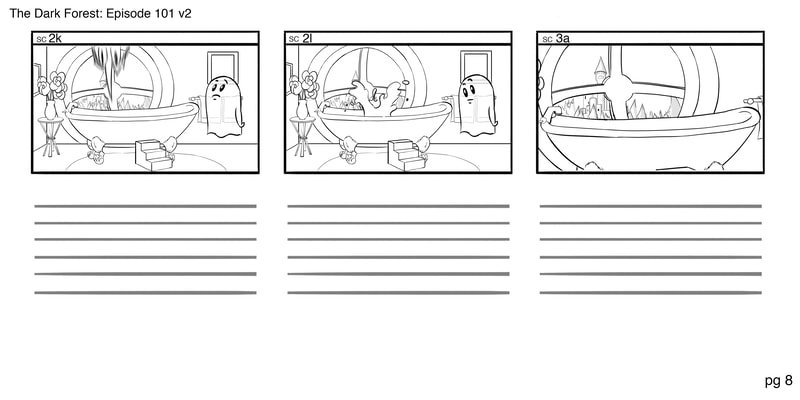 The Dark Forest: Episode 101 v2

sc 2k

sc 2l

sc 3a

pg 8